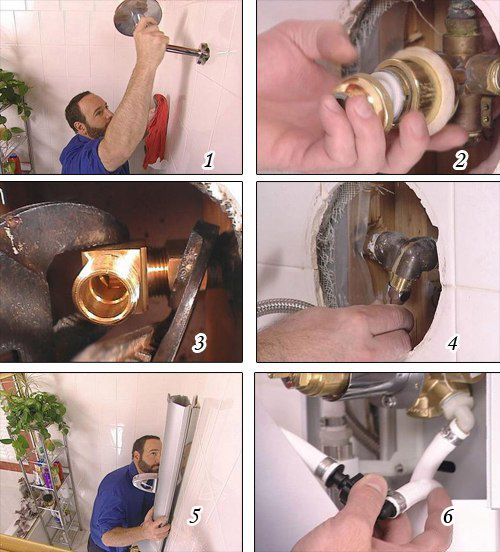 1

2

3

4

5

6