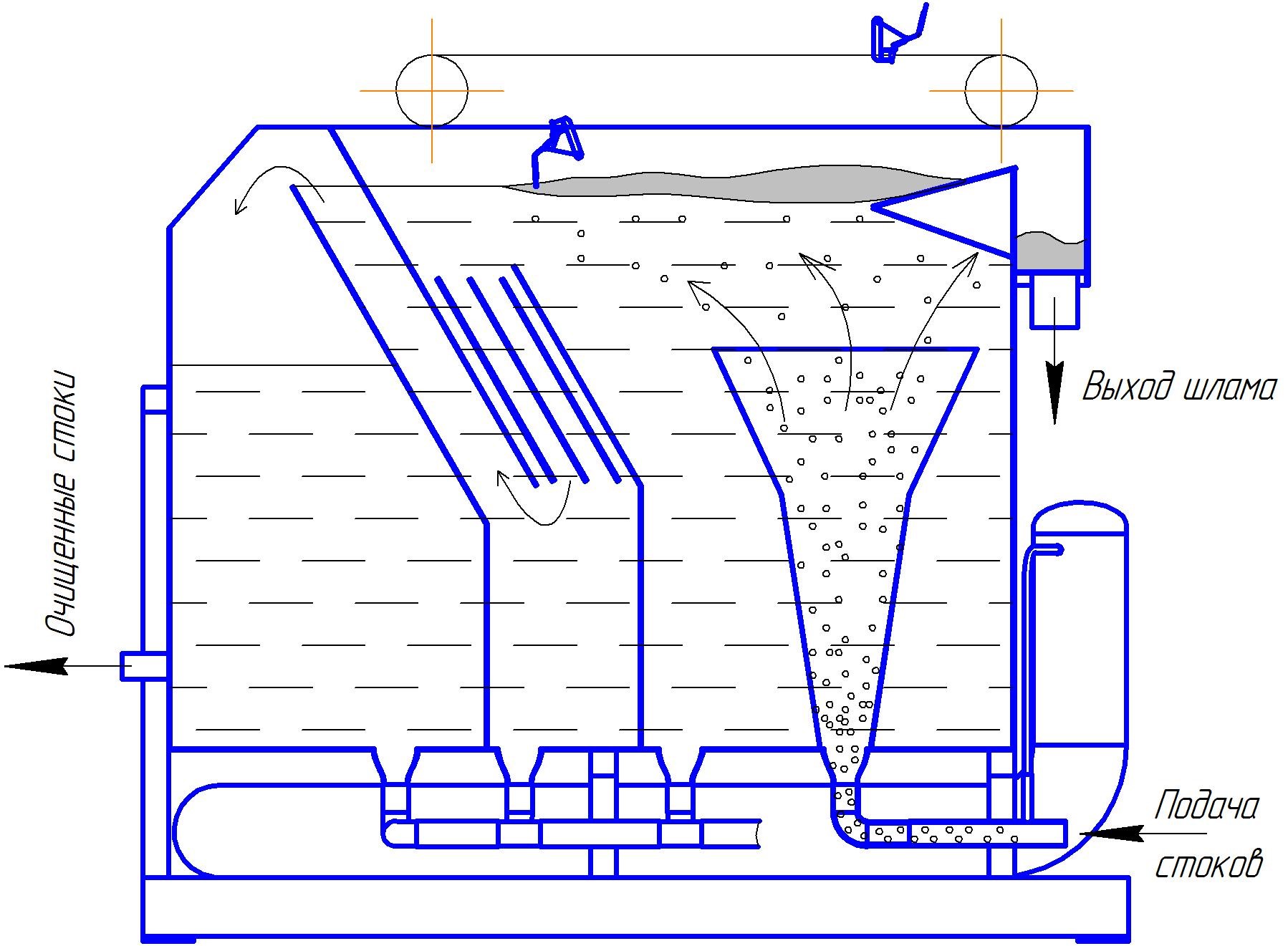 Очищенные стоки

Выход шлама

Подача стоков